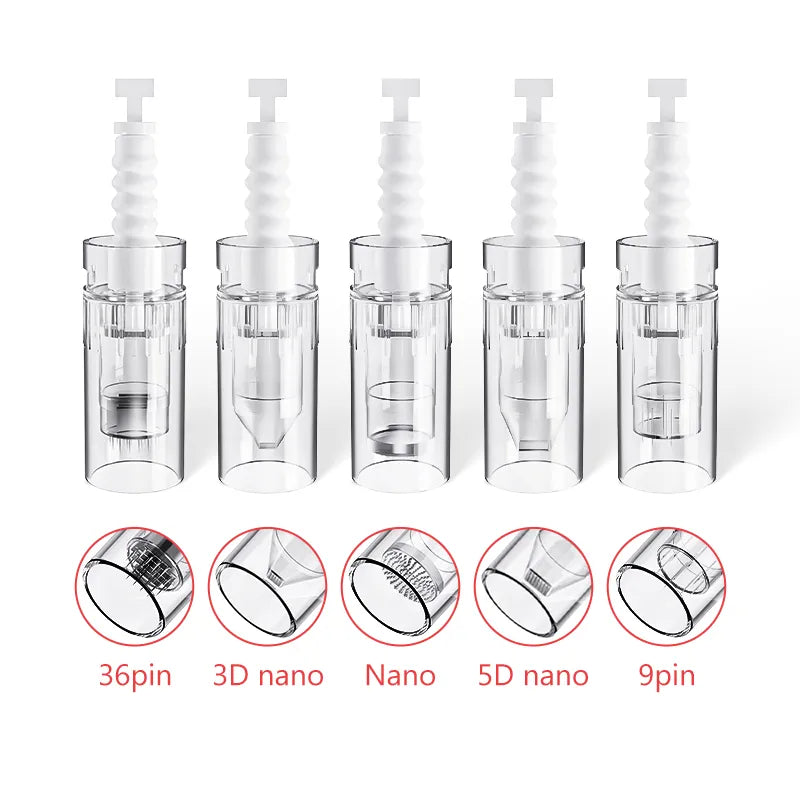 36pin 3D nano Nano 5D nano 9pin