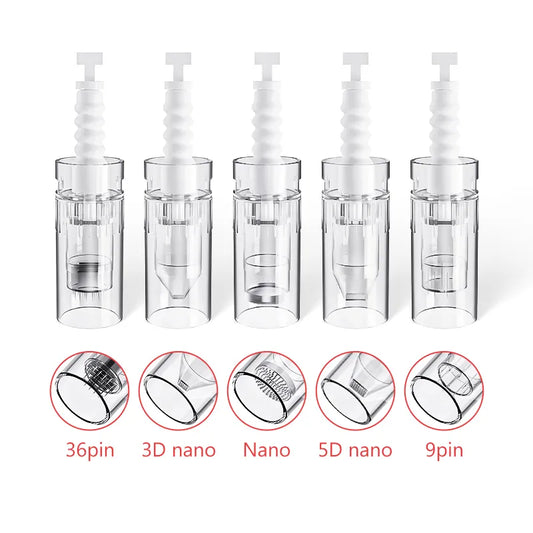 36pin 3D nano Nano 5D nano 9pin