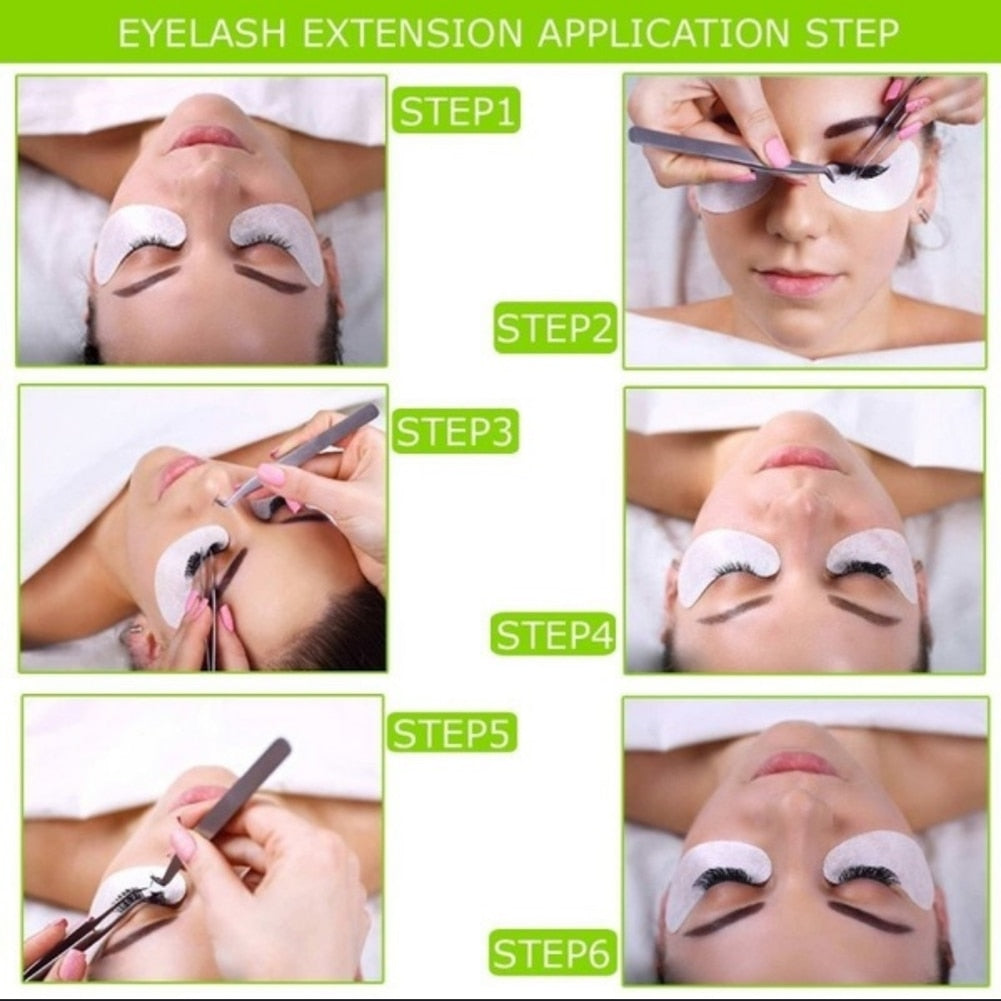 EYELASH EXTENSION APPLICATION STEP

STEP1

STEP2

STEP3

STEP4

STEP5

STEP6