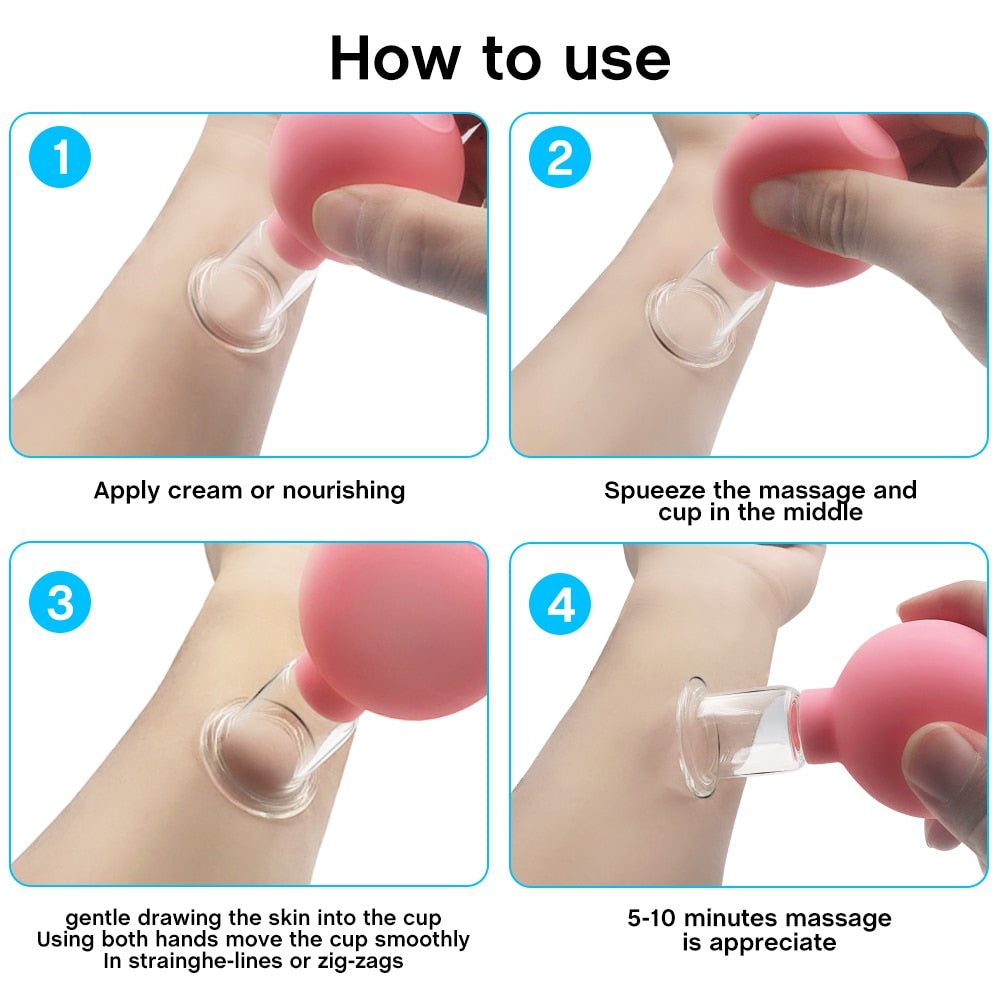 How to use

1

Apply cream or nourishing

2

Spueeze the massage and cup in the middle

3

gentle drawing the skin into the cup
Using both hands move the cup smoothly
In strainghe-lines or zig-zags

4

5-10 minutes massage
is appreciate