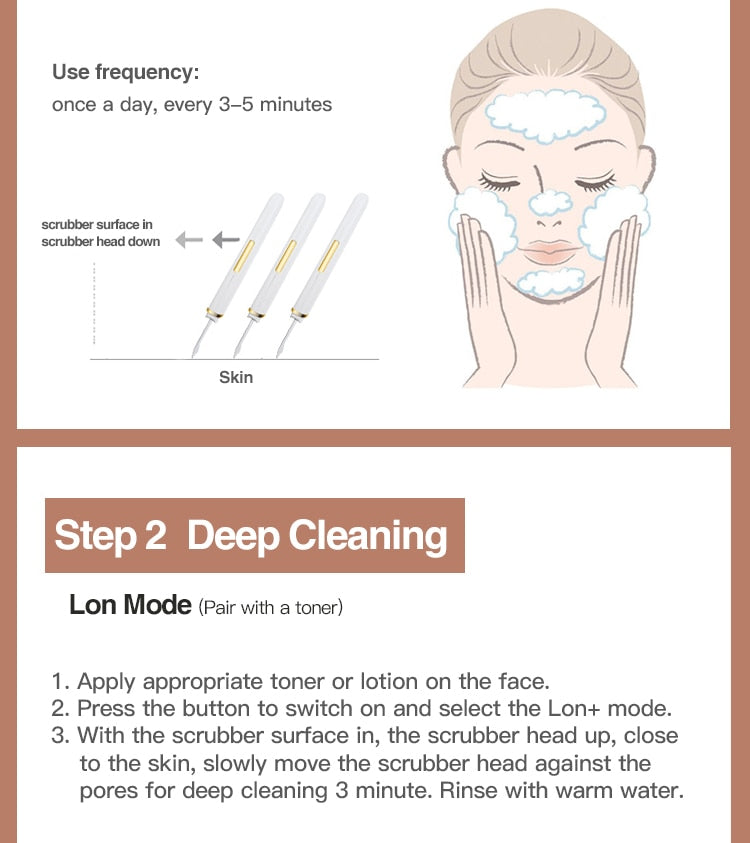 Use frequency:
once a day, every 3–5 minutes

scrubber surface in
scrubber head down

Skin

Step 2 Deep Cleaning

Lon Mode (Pair with a toner)

1. Apply appropriate toner or lotion on the face.
2. Press the button to switch on and select the Lon+ mode.
3. With the scrubber surface in, the scrubber head up, close to the skin, slowly move the scrubber head against the pores for deep cleaning 3 minute. Rinse with warm water.