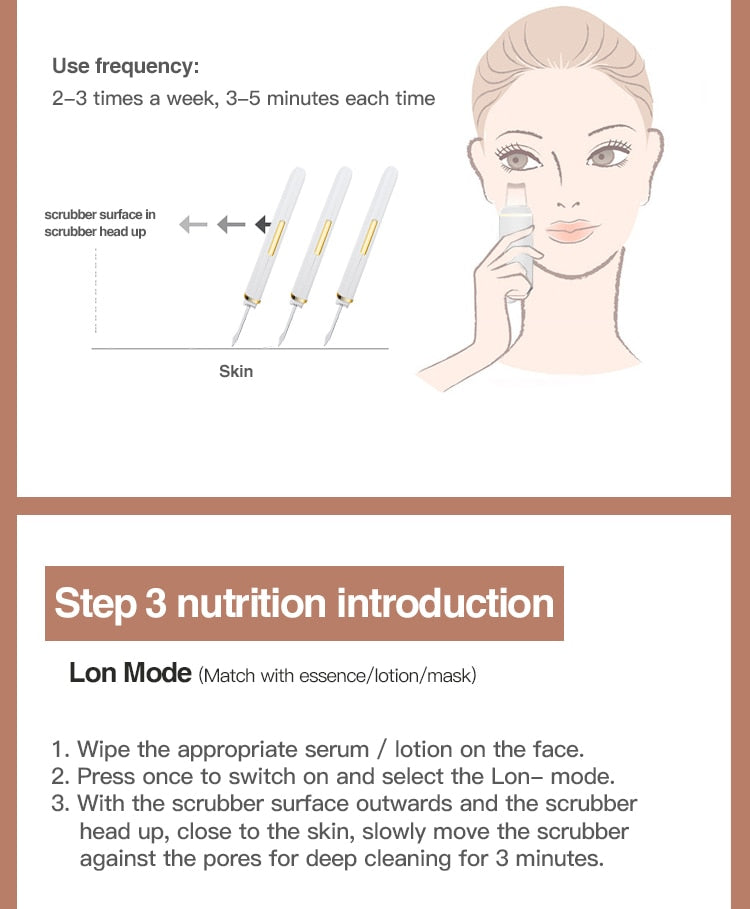 Use frequency:
2–3 times a week, 3–5 minutes each time

scrubber surface in
scrubber head up

Skin

Step 3 nutrition introduction

Lon Mode (Match with essence/lotion/mask)

1. Wipe the appropriate serum / lotion on the face.
2. Press once to switch on and select the Lon– mode.
3. With the scrubber surface outwards and the scrubber head up, close to the skin, slowly move the scrubber against the pores for deep cleaning for 3 minutes.