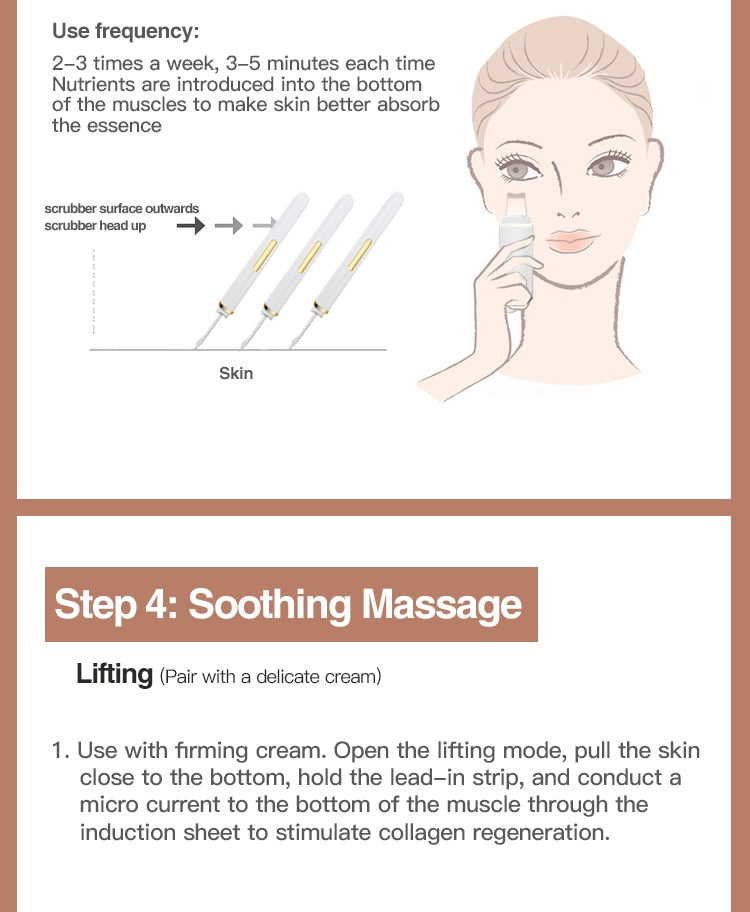 Use frequency:

2–3 times a week, 3–5 minutes each time
Nutrients are introduced into the bottom of the muscles to make skin better absorb the essence

scrubber surface outwards
scrubber head up

Skin

Step 4: Soothing Massage

Lifting (Pair with a delicate cream)

1. Use with firming cream. Open the lifting mode, pull the skin close to the bottom, hold the lead–in strip, and conduct a micro current to the bottom of the muscle through the induction sheet to stimulate collagen regeneration.