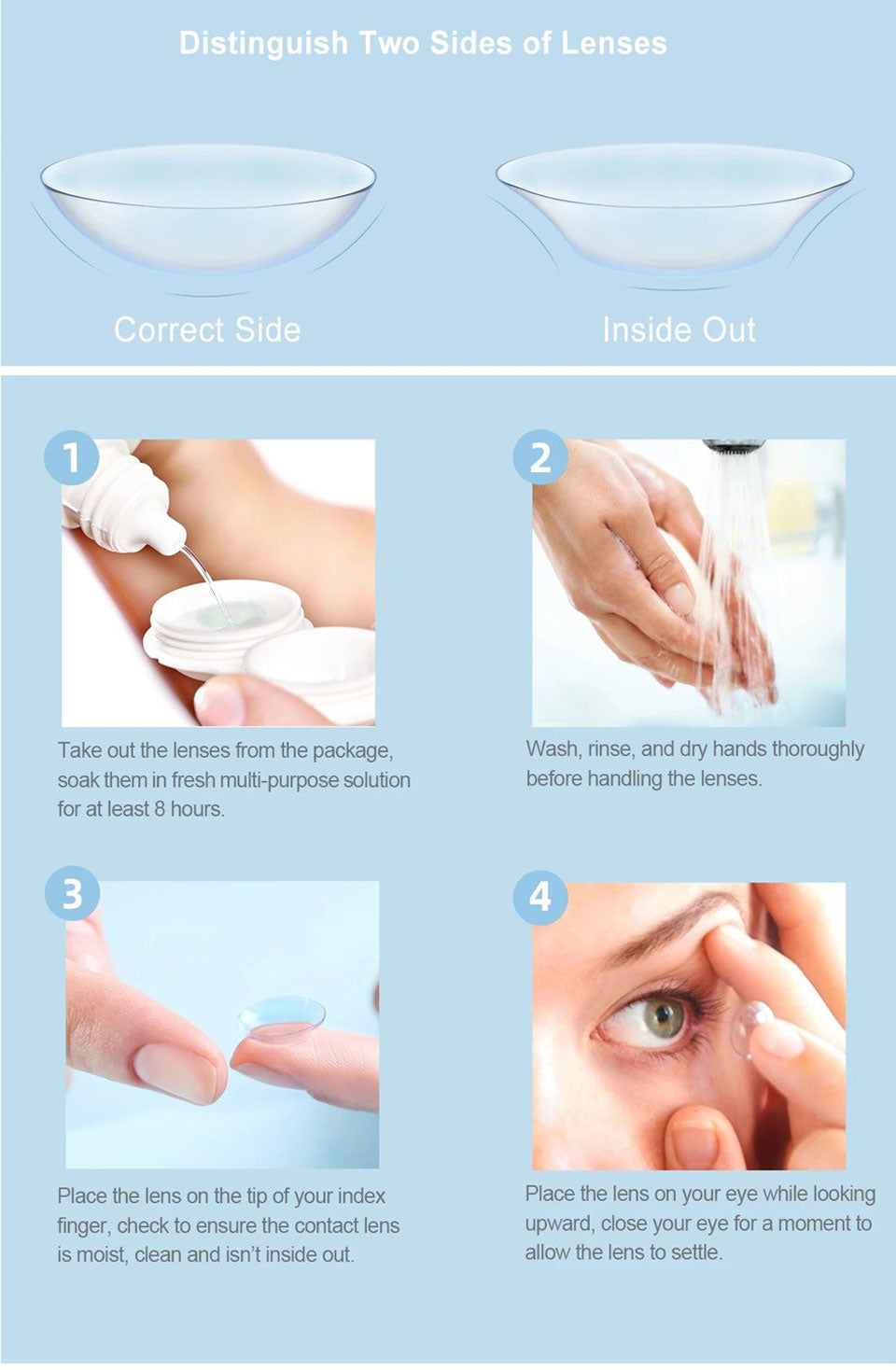 Distinguish Two Sides of Lenses

Correct Side

Inside Out

1

Take out the lenses from the package, soak them in fresh multi-purpose solution for at least 8 hours.

2

Wash, rinse, and dry hands thoroughly before handling the lenses.

3

Place the lens on the tip of your index finger, check to ensure the contact lens is moist, clean and isn't inside out.

4

Place the lens on your eye while looking upward, close your eye for a moment to allow the lens to settle.