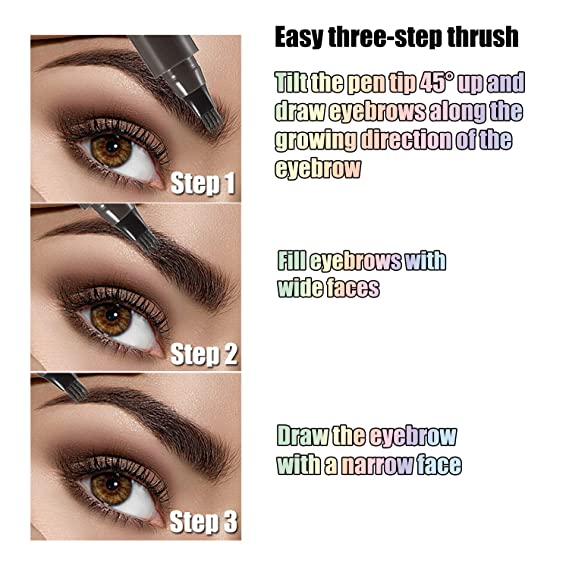 Easy three-step thrush

Step 1

Tilt the pen tip 45° up and draw eyebrows along the growing direction of the eyebrow

Step 2

Fill eyebrows with wide faces

Step 3

Draw the eyebrow with a narrow face